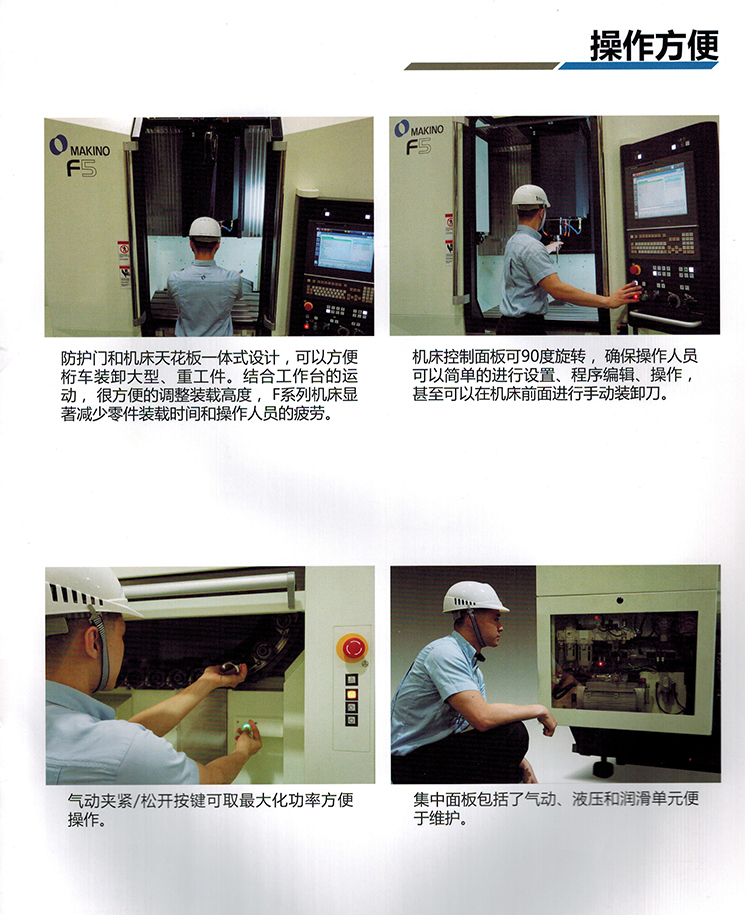 操作方便

MAKINO
F5

防护门和机床天花板一体式设计，可以方便桁车装卸大型、重工件。结合工作台的运动，很方便的调整装载高度，F系列机床显著减少零件装载时间和操作人员的疲劳。

MAKINO
F5

机床控制面板可90度旋转，确保操作人员可以简单的进行设置、程序编辑、操作，甚至可以在机床前面进行手动装卸刀。

气动夹紧/松开按键可取最大化功率方便操作。

集中面板包括了气动、液压和润滑单元便于维护。