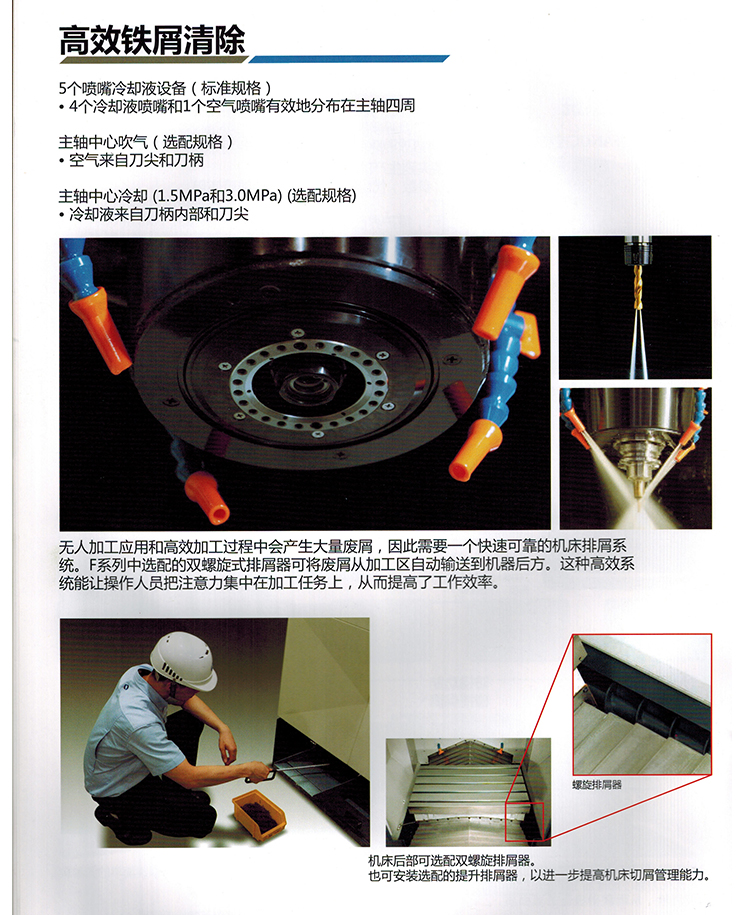 高效铁屑清除

5个喷嘴冷却液设备（标准规格）
• 4个冷却液喷嘴和1个空气喷嘴有效地分布在主轴四周

主轴中心吹气（选配规格）
• 空气来自刀尖和刀柄

主轴中心冷却 (1.5MPa和3.0MPa) (选配规格)
• 冷却液来自刀柄内部和刀尖

无人加工应用和高效加工过程中会产生大量废屑，因此需要一个快速可靠的机床排屑系统。F系列中选配的双螺旋式排屑器可将废屑从加工区自动输送到机器后方。这种高效系统能让操作人员把注意力集中在加工任务上，从而提高了工作效率。

螺旋排屑器

机床后部可选配双螺旋排屑器。
也可安装选配的提升排屑器，以进一步提高机床切屑管理能力。